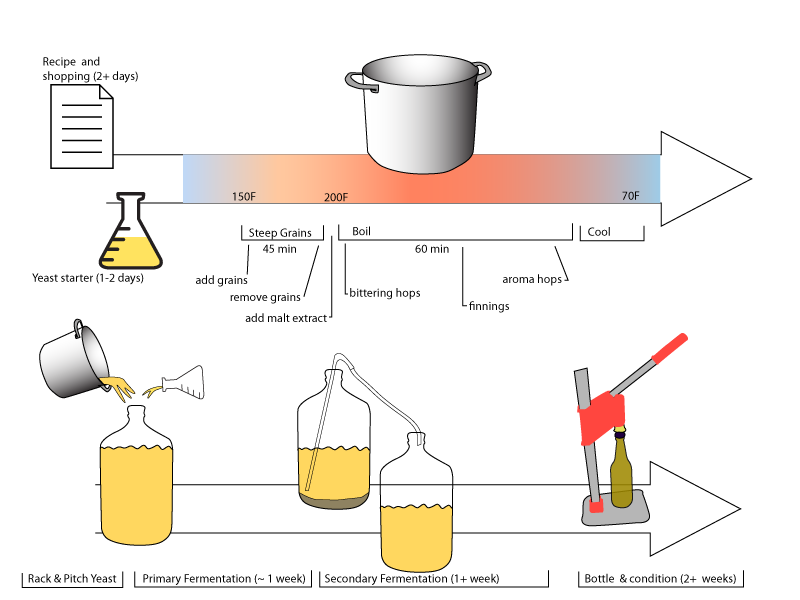 Recipe and shopping (2+ days)

Yeast starter (1-2 days)

150F

200F

70F

Steep Grains

45 min

Boil

60 min

Cool

add grains

remove grains

add malt extract

bittering hops

finnings

aroma hops

Rack & Pitch Yeast

Primary Fermentation (~ 1 week)

Secondary Fermentation (1+ week)

Bottle & condition (2+ weeks)